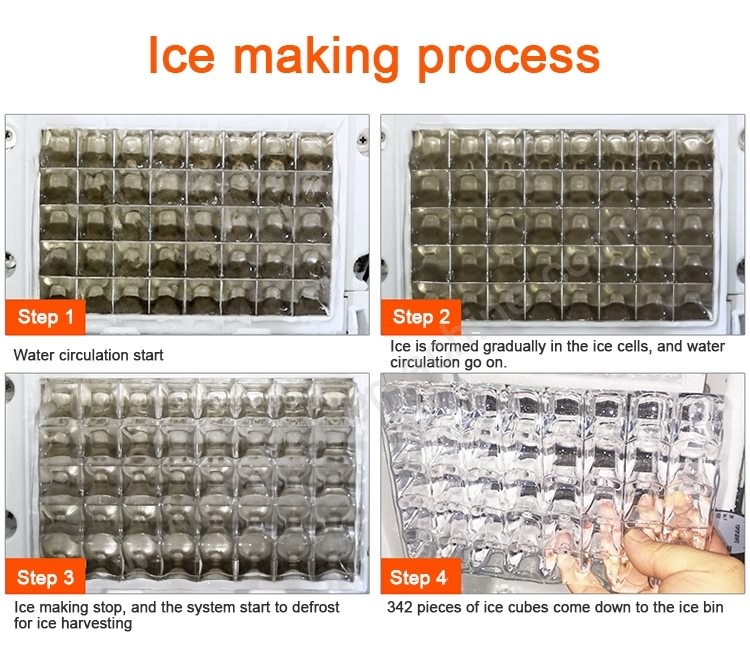 Ice making process

Step 1

Water circulation start

Step 2

Ice is formed gradually in the ice cells, and water circulation go on.

Step 3

Ice making stop, and the system start to defrost for ice harvesting

Step 4

342 pieces of ice cubes come down to the ice bin